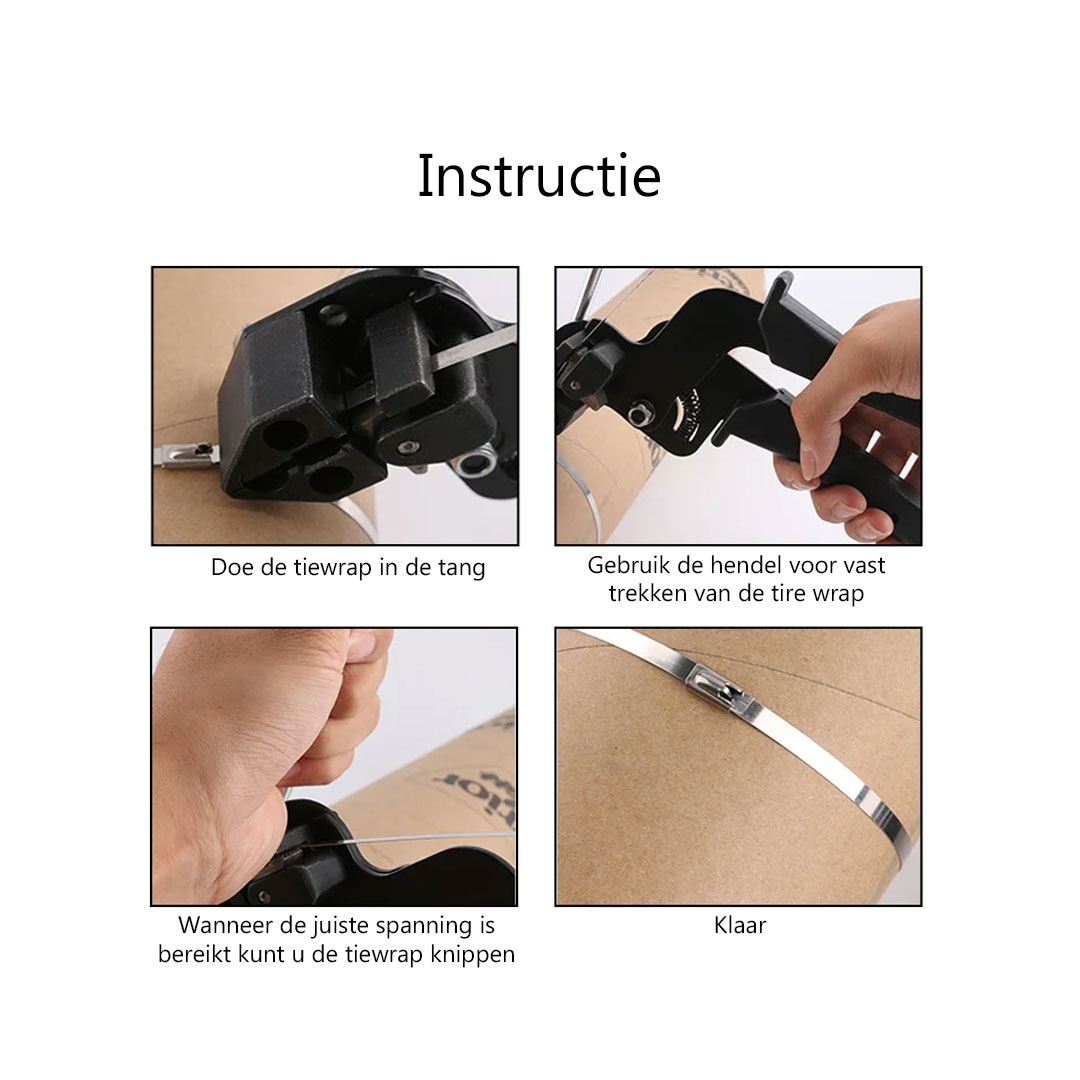 Instructie

Doe de tiewrap in de tang

Gebruik de hendel voor vast trekken van de tire wrap

Wanneer de juiste spanning is bereikt kunt u de tiewrap knippen

Klaar